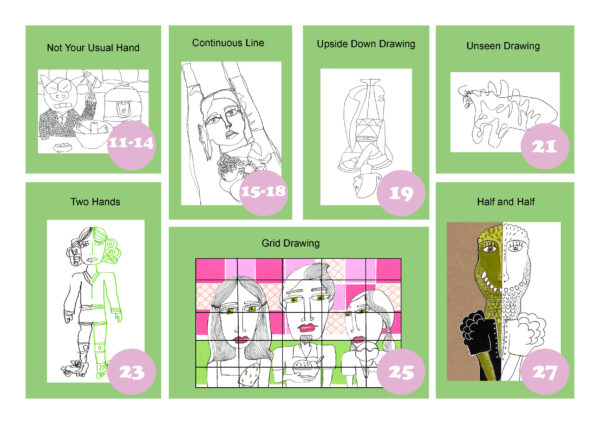 Not Your Usual Hand

11-14

Continuous Line

15-18

Upside Down Drawing

19

Unseen Drawing

21

Two Hands

23

Grid Drawing

25

Half and Half

27